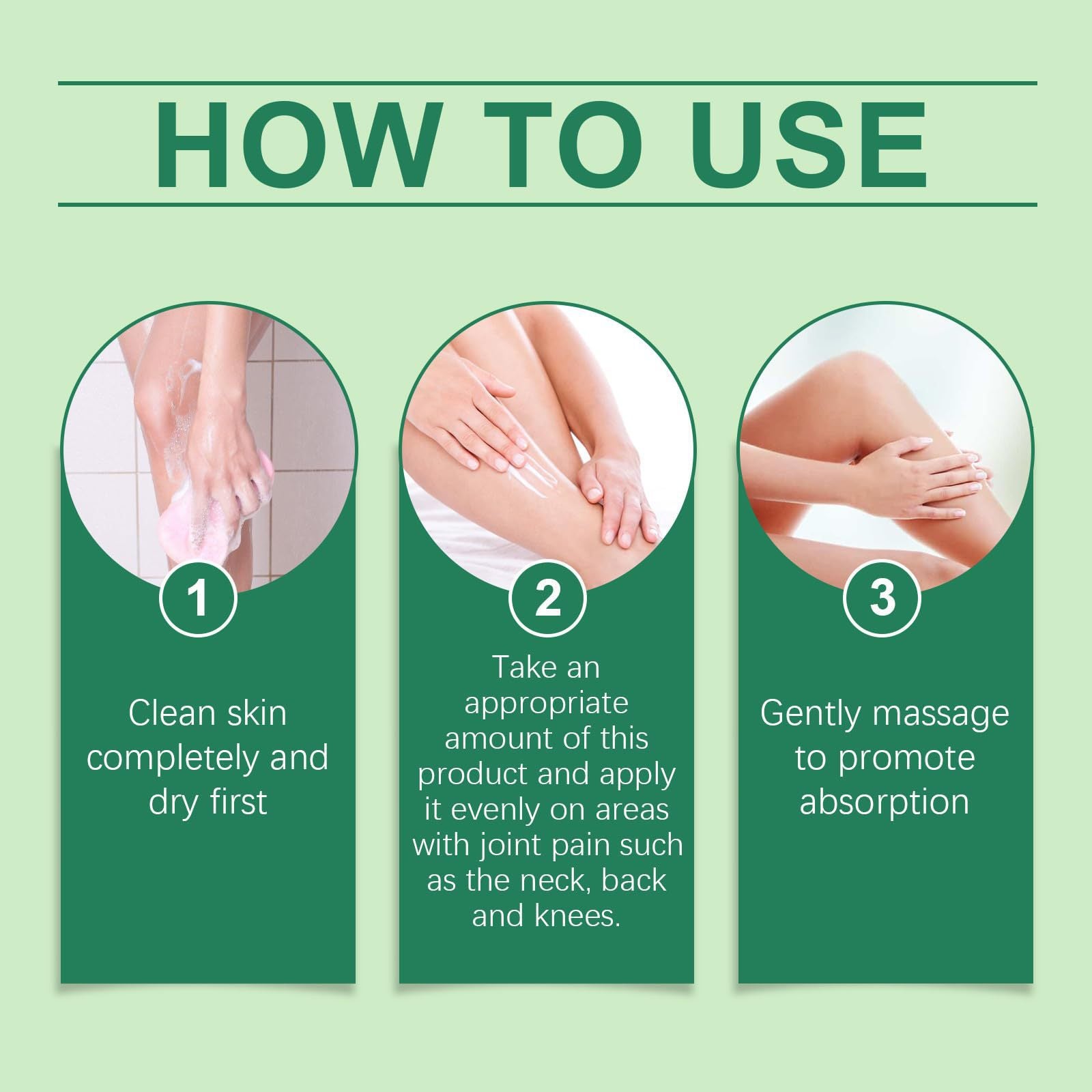 HOW TO USE

1

Clean skin completely and dry first

2

Take an appropriate amount of this product and apply it evenly on areas with joint pain such as the neck, back and knees.

3

Gently massage to promote absorption