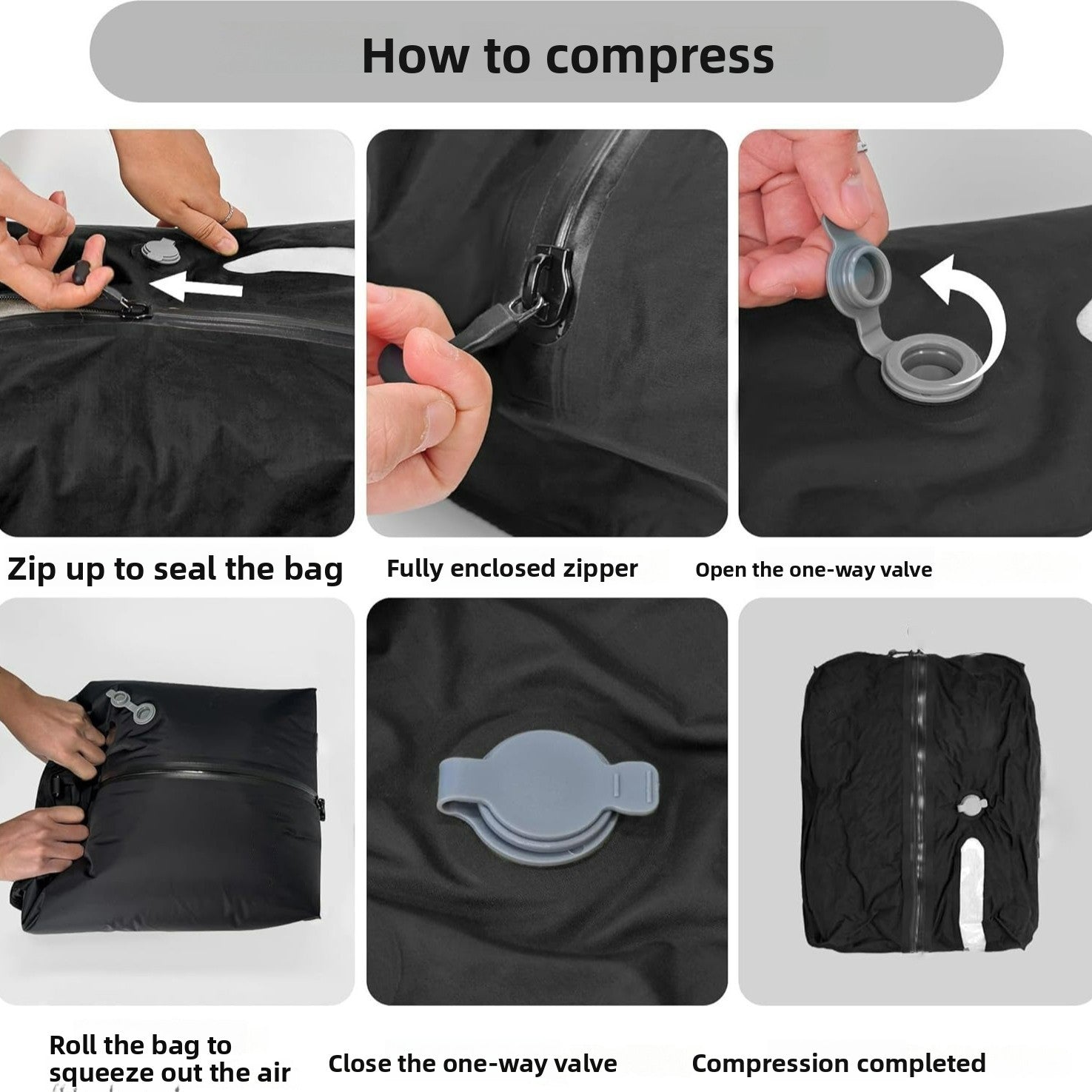 How to compress

Zip up to seal the bag

Fully enclosed zipper

Open the one-way valve

Roll the bag to squeeze out the air

Close the one-way valve

Compression completed